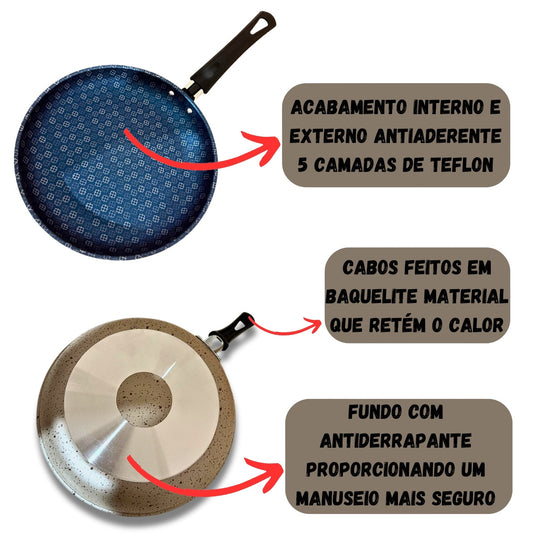 ACABAMENTO INTERNO E EXTERNO ANTIADERENTE 5 CAMADAS DE TEFLON

CABOS FEITOS EM BAQUELITE MATERIAL QUE RETÉM O CALOR

FUNDO COM ANTIDERRAPANTE PROPORCIONANDO UM MANUSEIO MAIS SEGURO