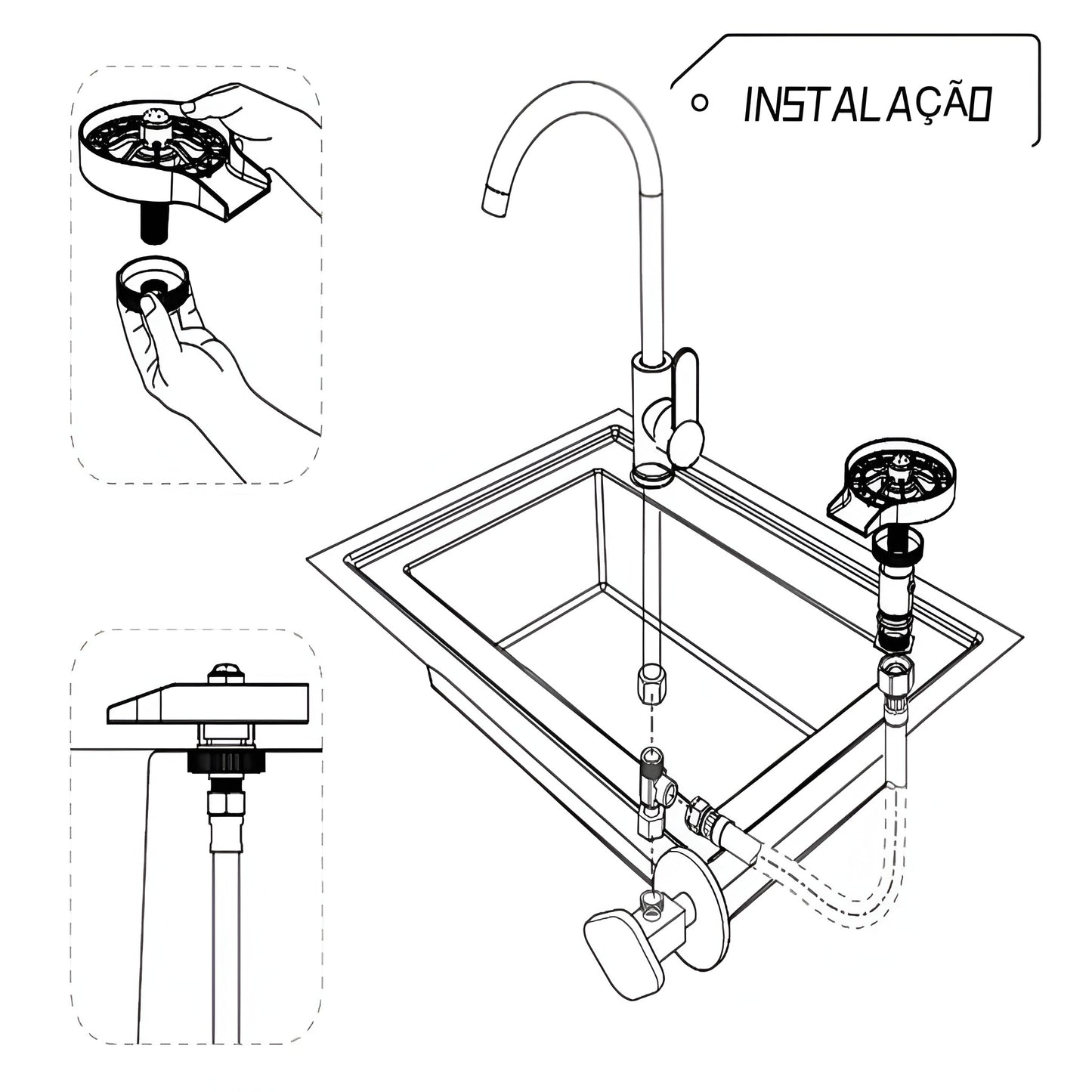 INSTALAÇÃO