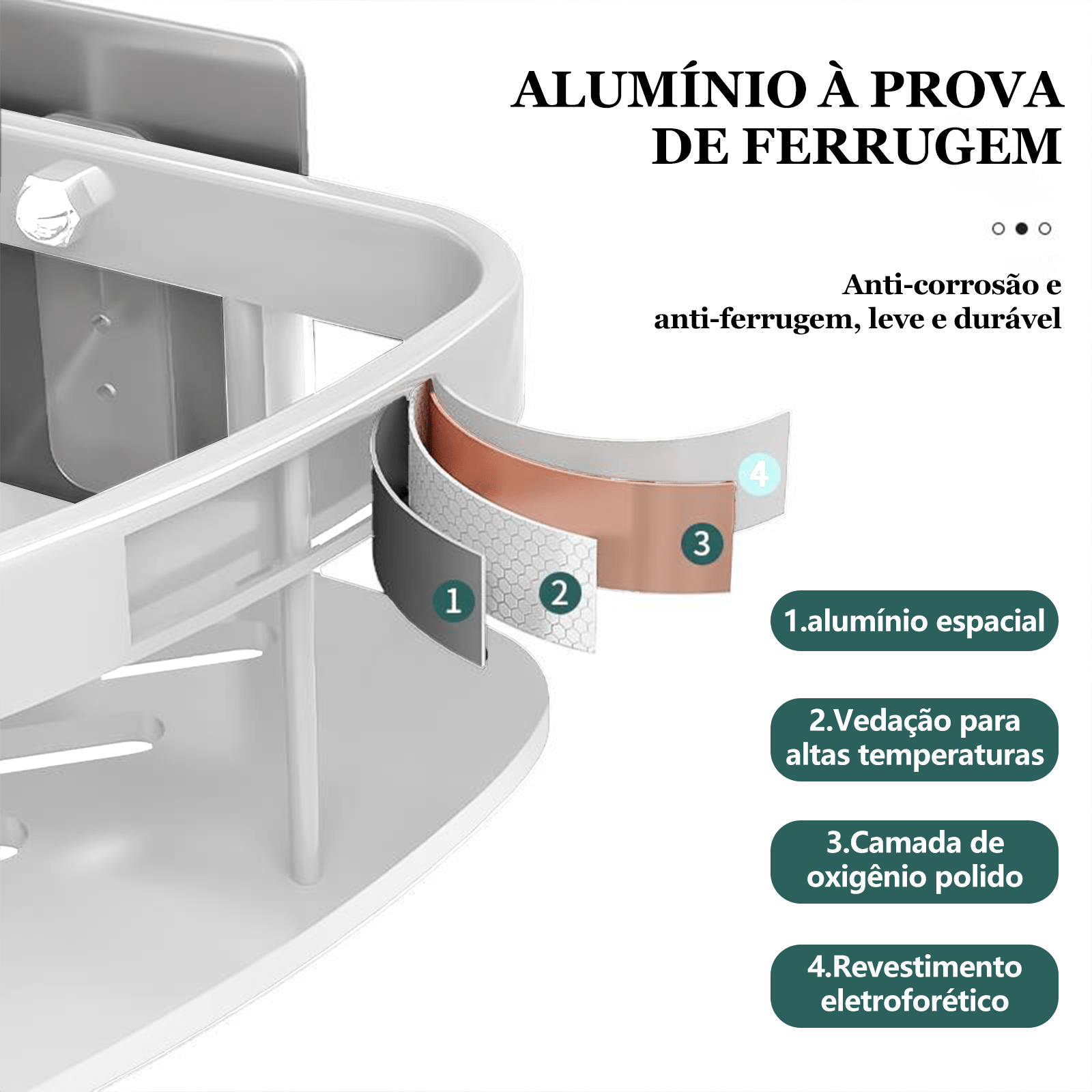 ALUMÍNIO À PROVA DE FERRUGEM

Anti-corrosão e anti-ferrugem, leve e durável

4

3

2

1

1.alumínio espacial

2.Vedação para altas temperaturas

3.Camada de oxigênio polido

4.Revestimento eletroforético