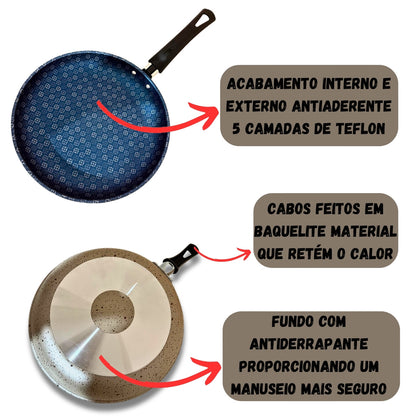 ACABAMENTO INTERNO E EXTERNO ANTIADERENTE 5 CAMADAS DE TEFLON

CABOS FEITOS EM BAQUELITE MATERIAL QUE RETÉM O CALOR

FUNDO COM ANTIDERRAPANTE PROPORCIONANDO UM MANUSEIO MAIS SEGURO