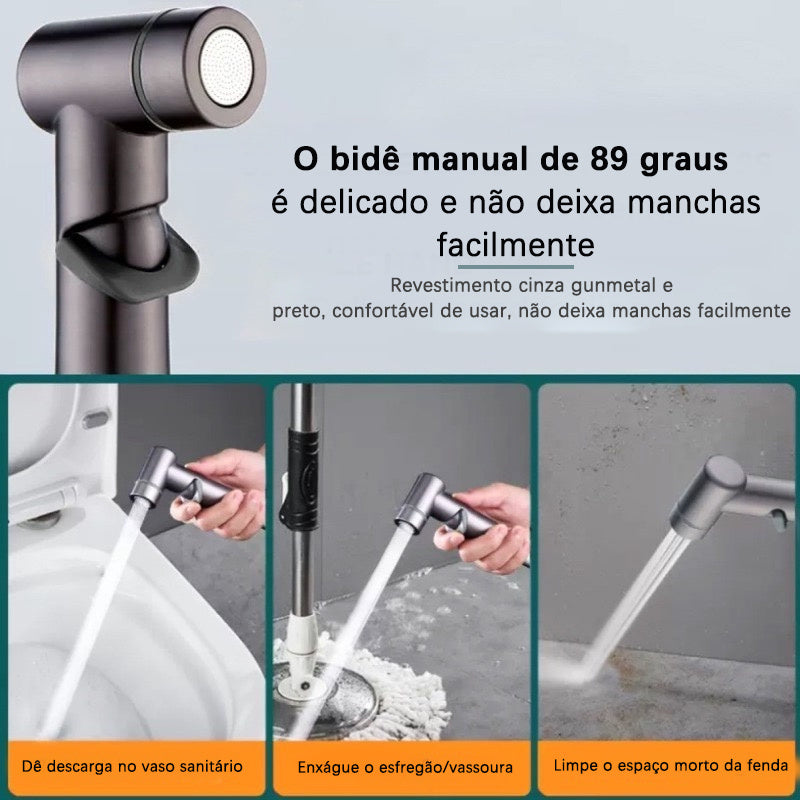 O bidê manual de 89 graus
é delicado e não deixa manchas facilmente

Revestimento cinza gunmetal e preto, confortável de usar, não deixa manchas facilmente

Dê descarga no vaso sanitário

Enxágue o esfregão/vassoura

Limpe o espaço morto da fenda