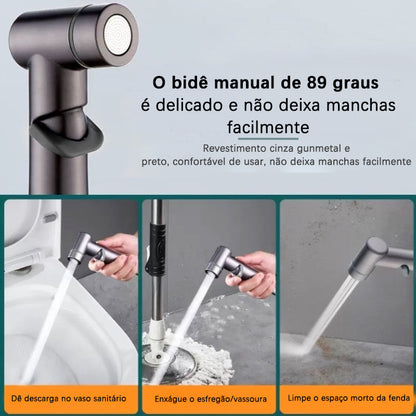 O bidê manual de 89 graus
é delicado e não deixa manchas facilmente

Revestimento cinza gunmetal e preto, confortável de usar, não deixa manchas facilmente

Dê descarga no vaso sanitário

Enxágue o esfregão/vassoura

Limpe o espaço morto da fenda