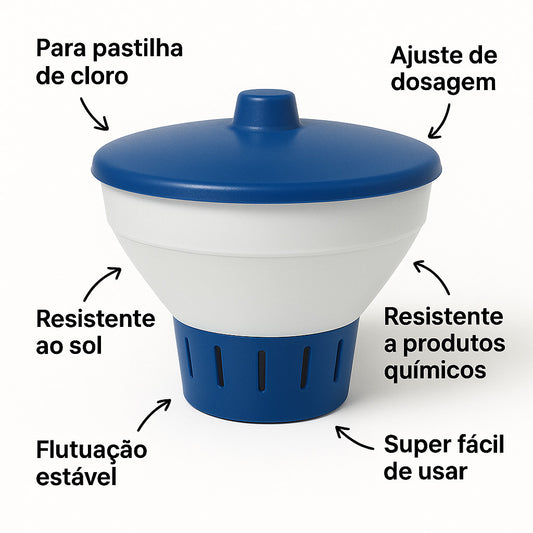 Para pastilha de cloro

Ajuste de dosagem

Resistente ao sol

Resistente a produtos químicos

Flutuação estável

Super fácil de usar