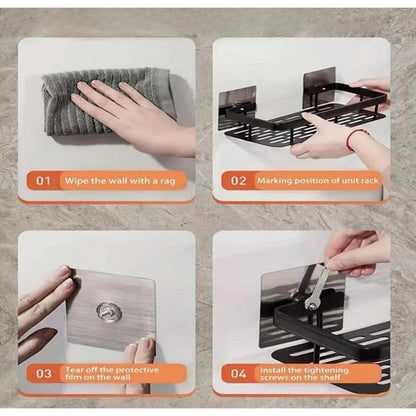 01 Wipe the wall with a rag

02 Marking position of unit rack

03 Tear off the protective film on the wall

04 Install the tightening screws on the shelf