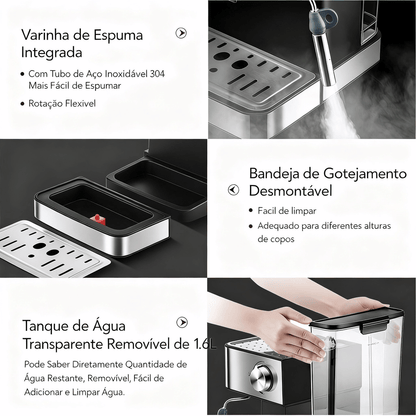 Varinha de Espuma Integrada

• Com Tubo de Aço Inoxidável 304 Mais Fácil de Espumar

• Rotação Flexivel

Bandeja de Gotejamento Desmontável

• Facil de limpar

• Adequado para diferentes alturas de copos

Tanque de Água Transparente Removível de 1.6L

Pode Saber Diretamente Quantidade de Água Restante, Removível, Fácil de Adicionar e Limpar Água.