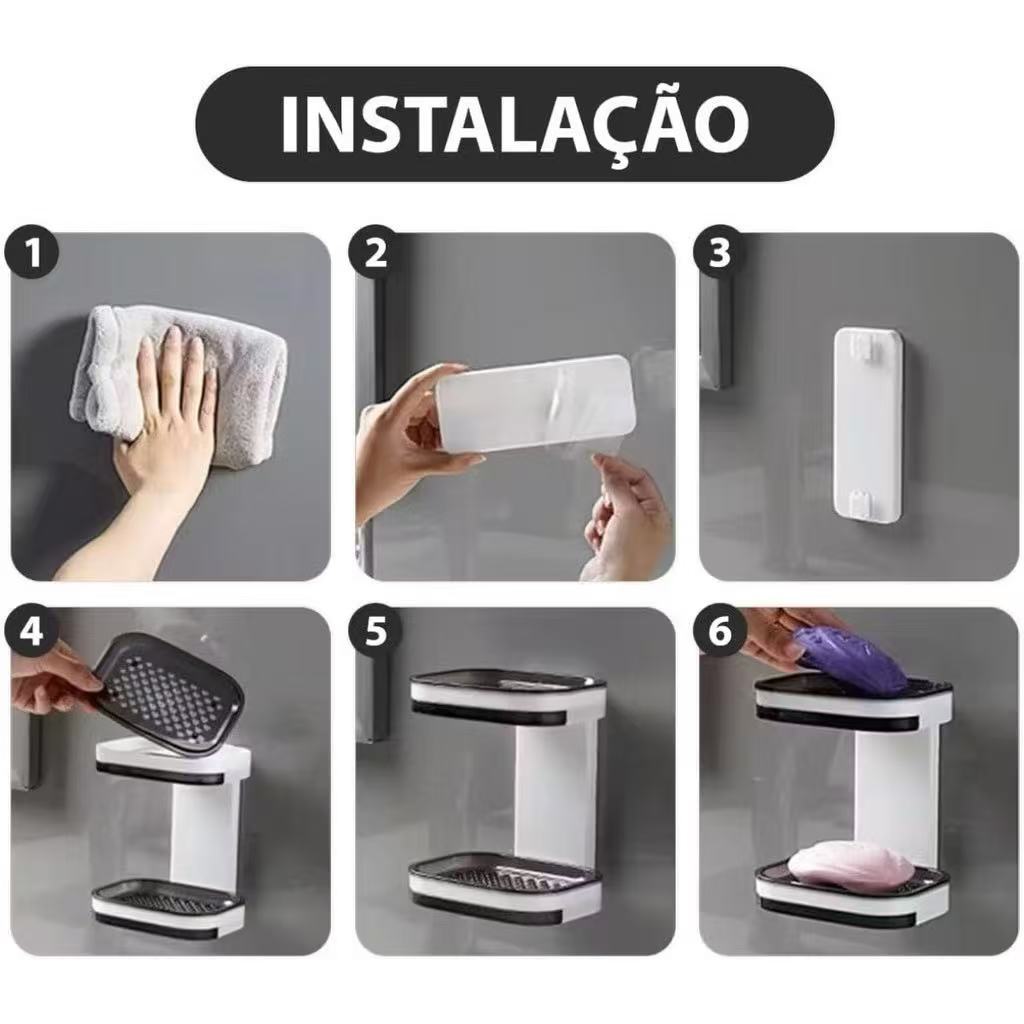 INSTALAÇÃO

1

2

3

4

5

6