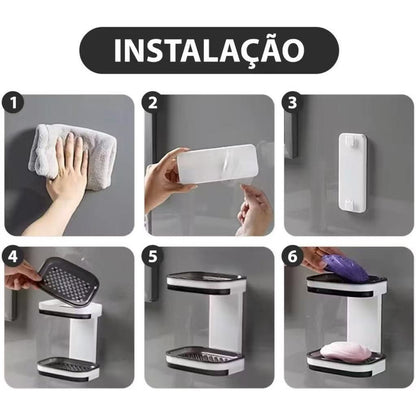 INSTALAÇÃO

1

2

3

4

5

6