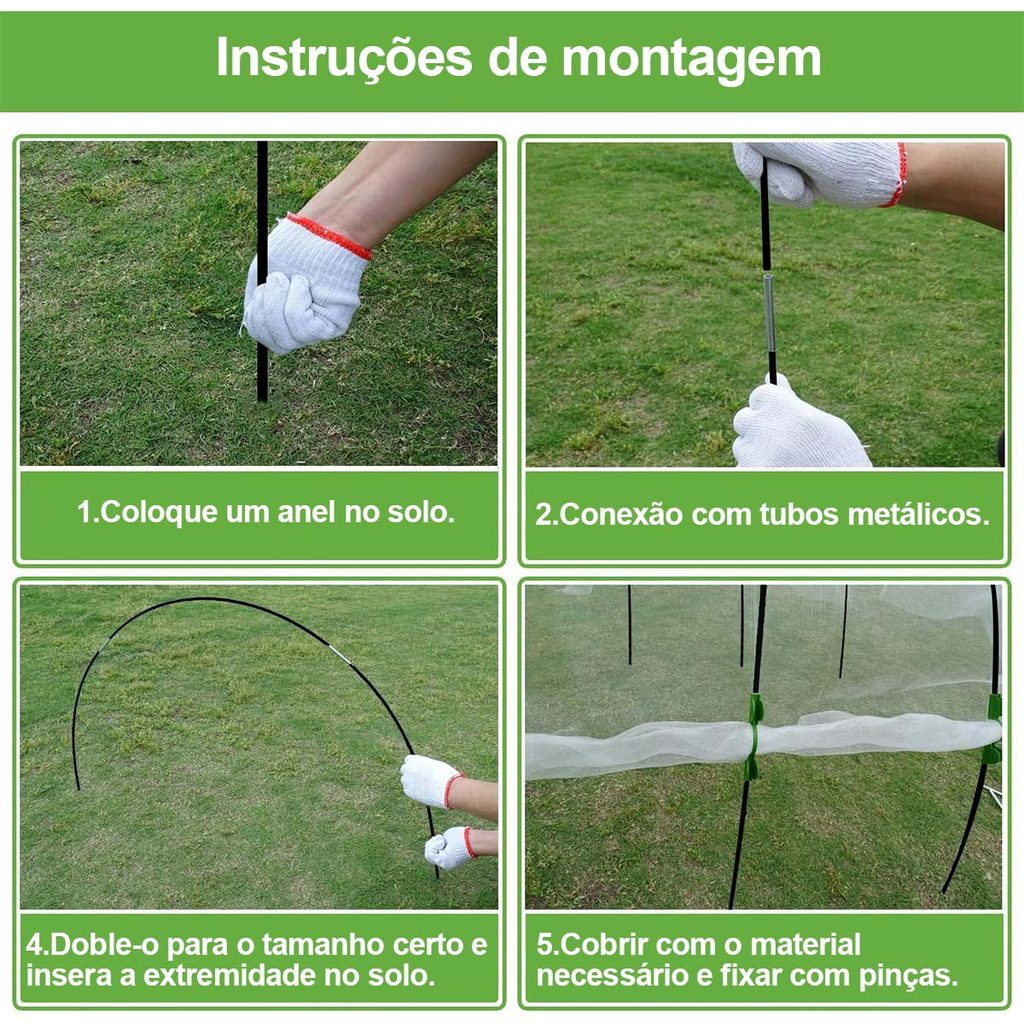 Instruções de montagem

1.Coloque um anel no solo.

2.Conexão com tubos metálicos.

4.Doble-o para o tamanho certo e insera a extremidade no solo.

5.Cobrir com o material necessário e fixar com pinças.