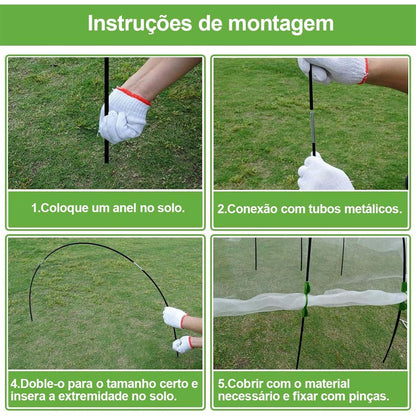 Instruções de montagem

1.Coloque um anel no solo.

2.Conexão com tubos metálicos.

4.Doble-o para o tamanho certo e insera a extremidade no solo.

5.Cobrir com o material necessário e fixar com pinças.