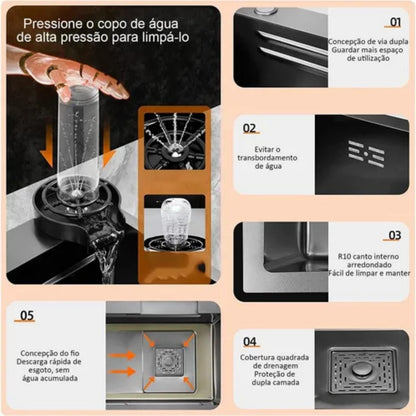 Pressione o copo de água de alta pressão para limpá-lo

01
Concepção de via dupla
Guardar mais espaço de utilização

02
Evitar o transbordamento de água

03
R10 canto interno arredondado
Fácil de limpar e manter

05
Concepção do fio
Descarga rápida de esgoto, sem água acumulada

04
Cobertura quadrada de drenagem
Proteção de dupla camada