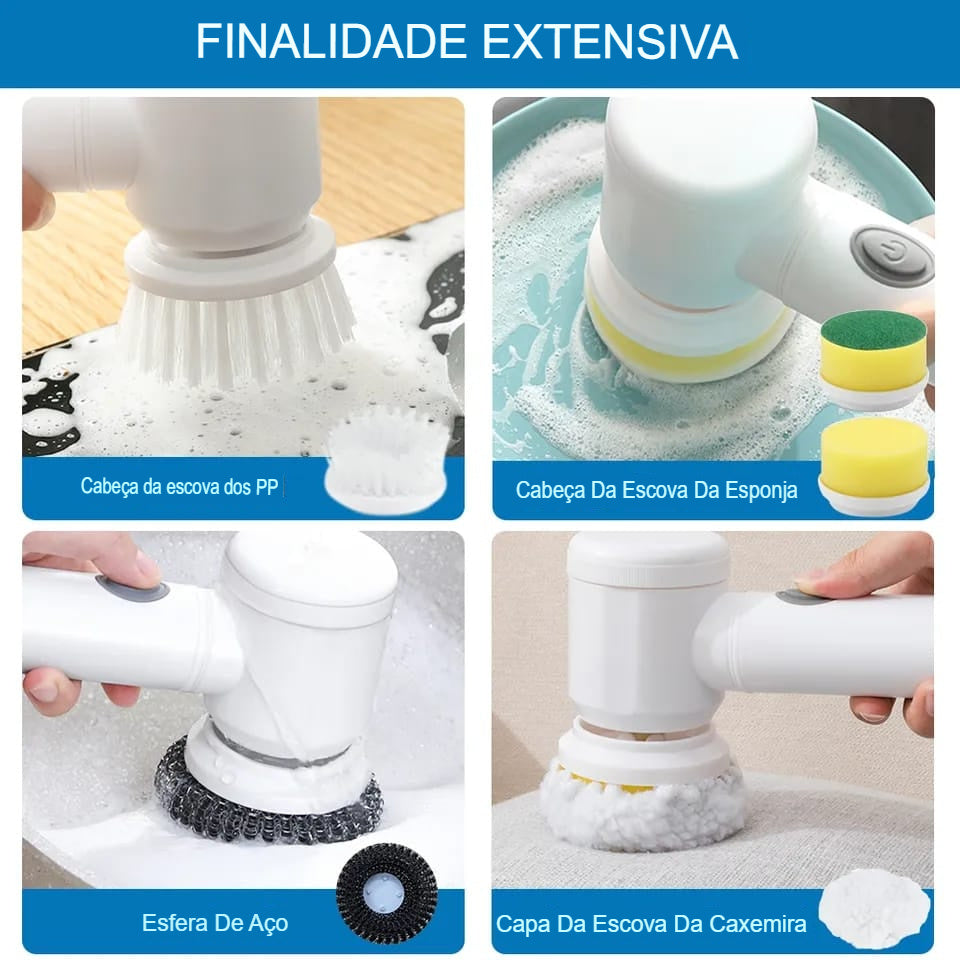 FINALIDADE EXTENSIVA

Cabeça da escova dos PP

Cabeça Da Escova Da Esponja

Esfera De Aço

Capa Da Escova Da Caxemira