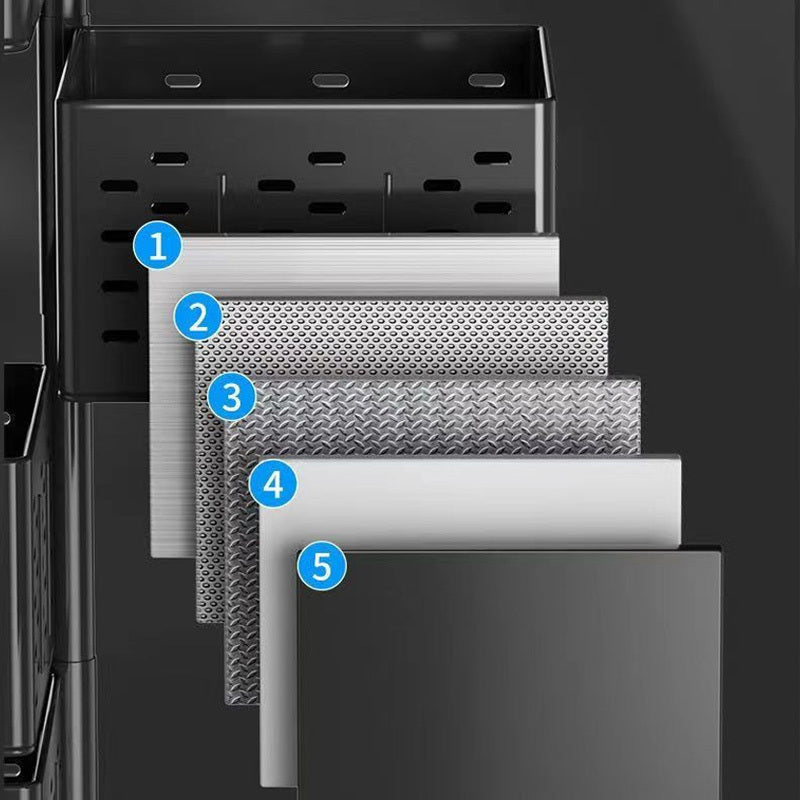 1
2
3
4
5