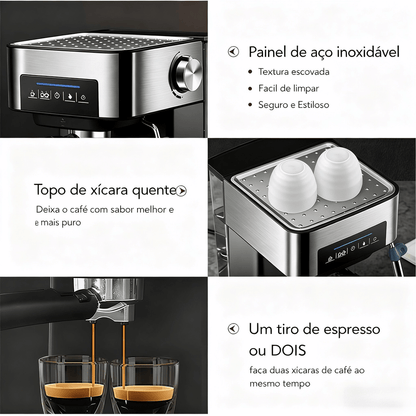 Painel de aço inoxidável

• Textura escovada
• Facil de limpar
• Seguro e Estiloso

Topo de xícara quente

Deixa o café com sabor melhor e e mais puro

Um tiro de espresso ou DOIS

faça duas xicaras de café ao mesmo tempo