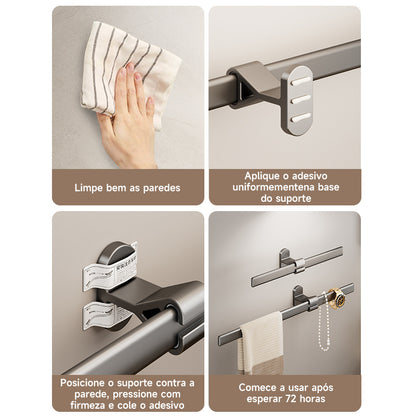 Limpe bem as paredes

Aplique o adesivo uniformementena base do suporte

Posicione o suporte contra a parede, pressione com firmeza e cole o adesivo

Comece a usar após esperar 72 horas