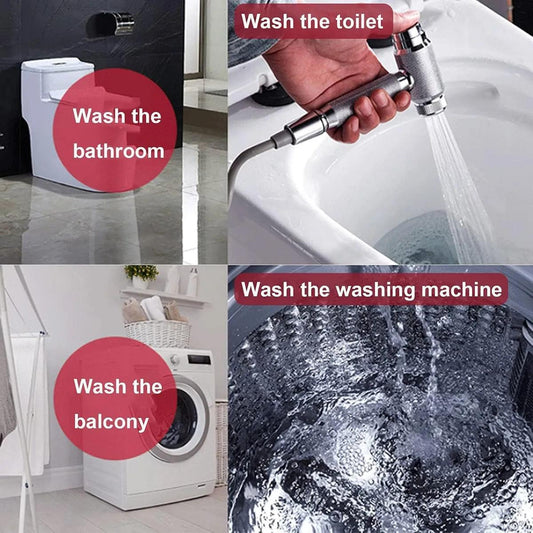 Wash the bathroom

Wash the toilet

Wash the balcony

Wash the washing machine