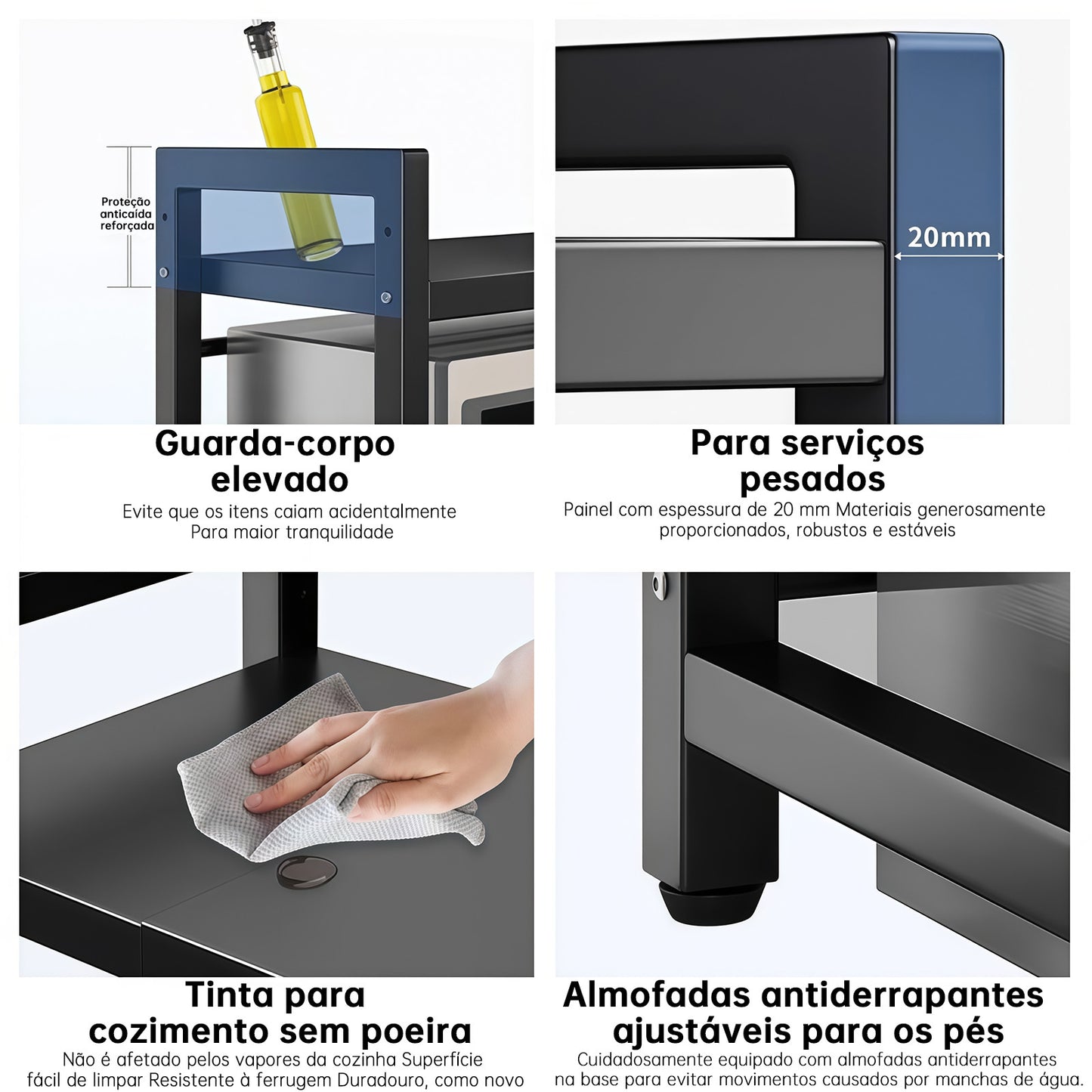 Proteção anticaída reforçada

Guarda-corpo elevado

Evite que os itens caiam acidentalmente Para maior tranquilidade

20mm

Para serviços pesados

Painel com espessura de 20 mm Materiais generosamente proporcionados, robustos e estáveis

Tinta para cozimento sem poeira

Não é afetado pelos vapores da cozinha Superfície fácil de limpar Resistente à ferrugem Duradouro, como novo

Almofadas antiderrapantes ajustáveis para os pés

Cuidadosamente equipado com almofadas antiderrapantes na base para evitar movimentos causados por manchas de água.