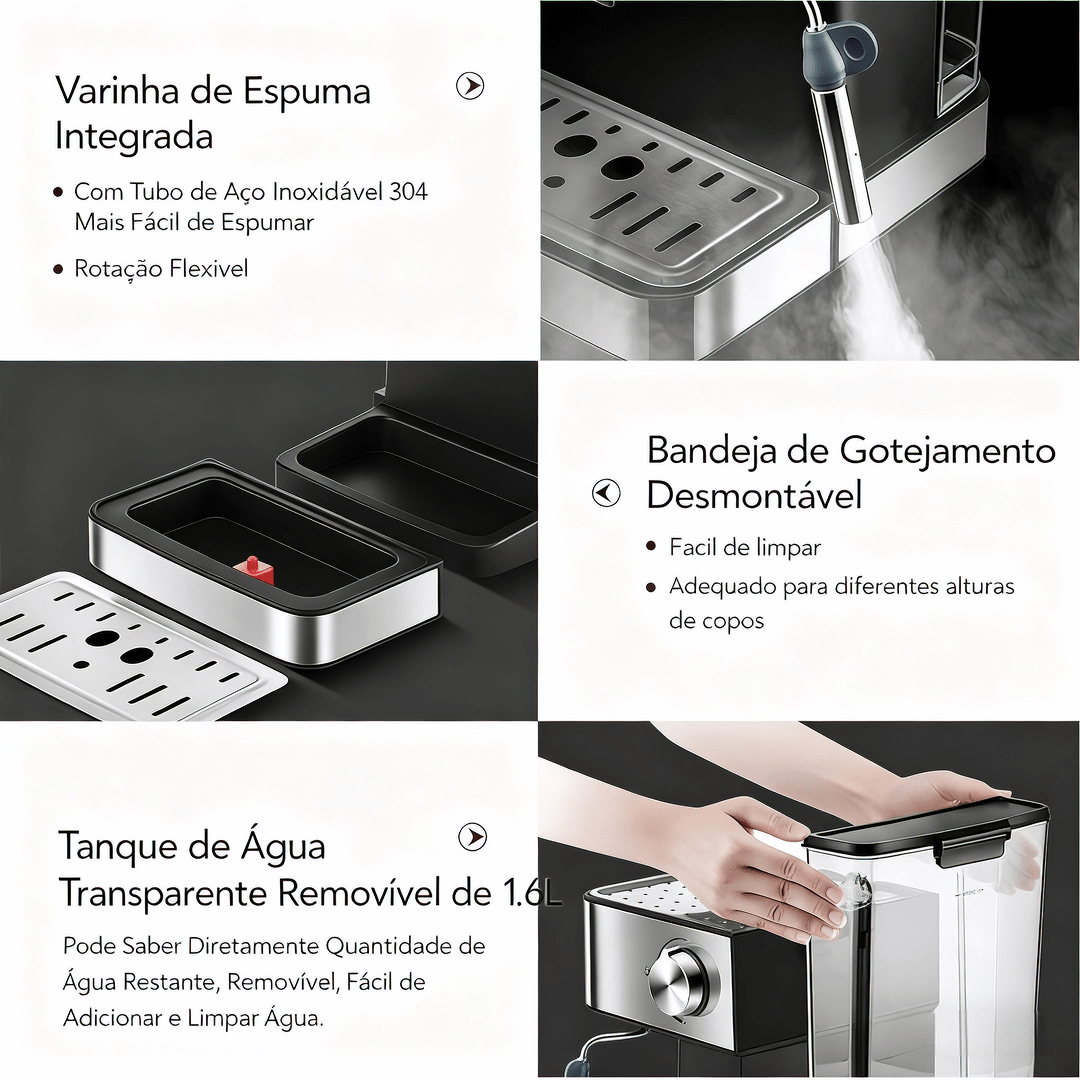 Varinha de Espuma Integrada

• Com Tubo de Aço Inoxidável 304 Mais Fácil de Espumar

• Rotação Flexivel

Bandeja de Gotejamento Desmontável

• Facil de limpar

• Adequado para diferentes alturas de copos

Tanque de Água Transparente Removível de 1.6L

Pode Saber Diretamente Quantidade de Água Restante, Removível, Fácil de Adicionar e Limpar Água.