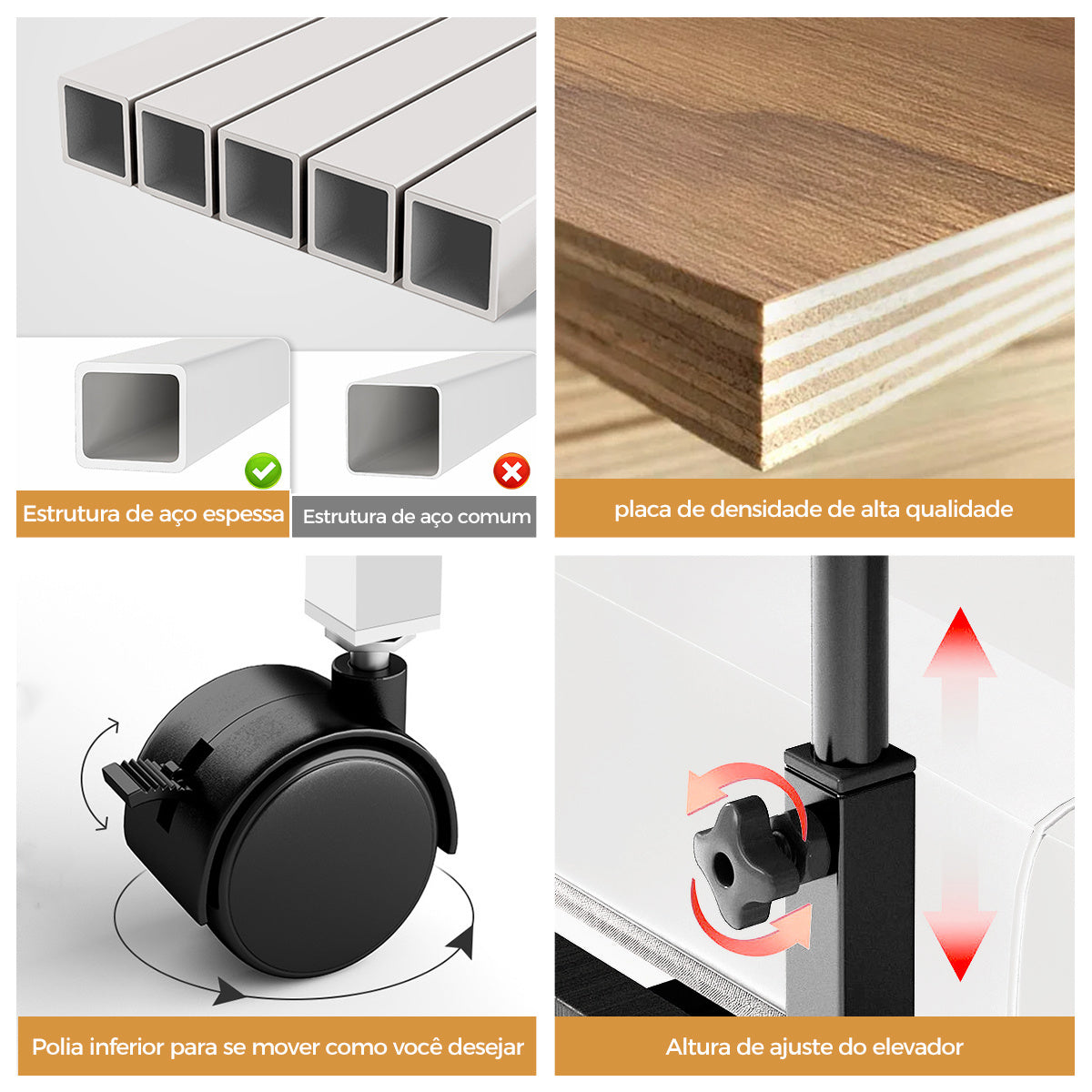 Estrutura de aço espessa

Estrutura de aço comum

placa de densidade de alta qualidade

Polia inferior para se mover como você desejar

Altura de ajuste do elevador