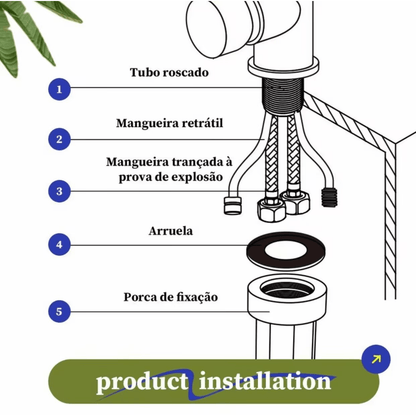 Tubo roscado

1

Mangueira retrátil

2

Mangueira trançada à prova de explosão

3

Arruela

4

Porca de fixação

5

product installation