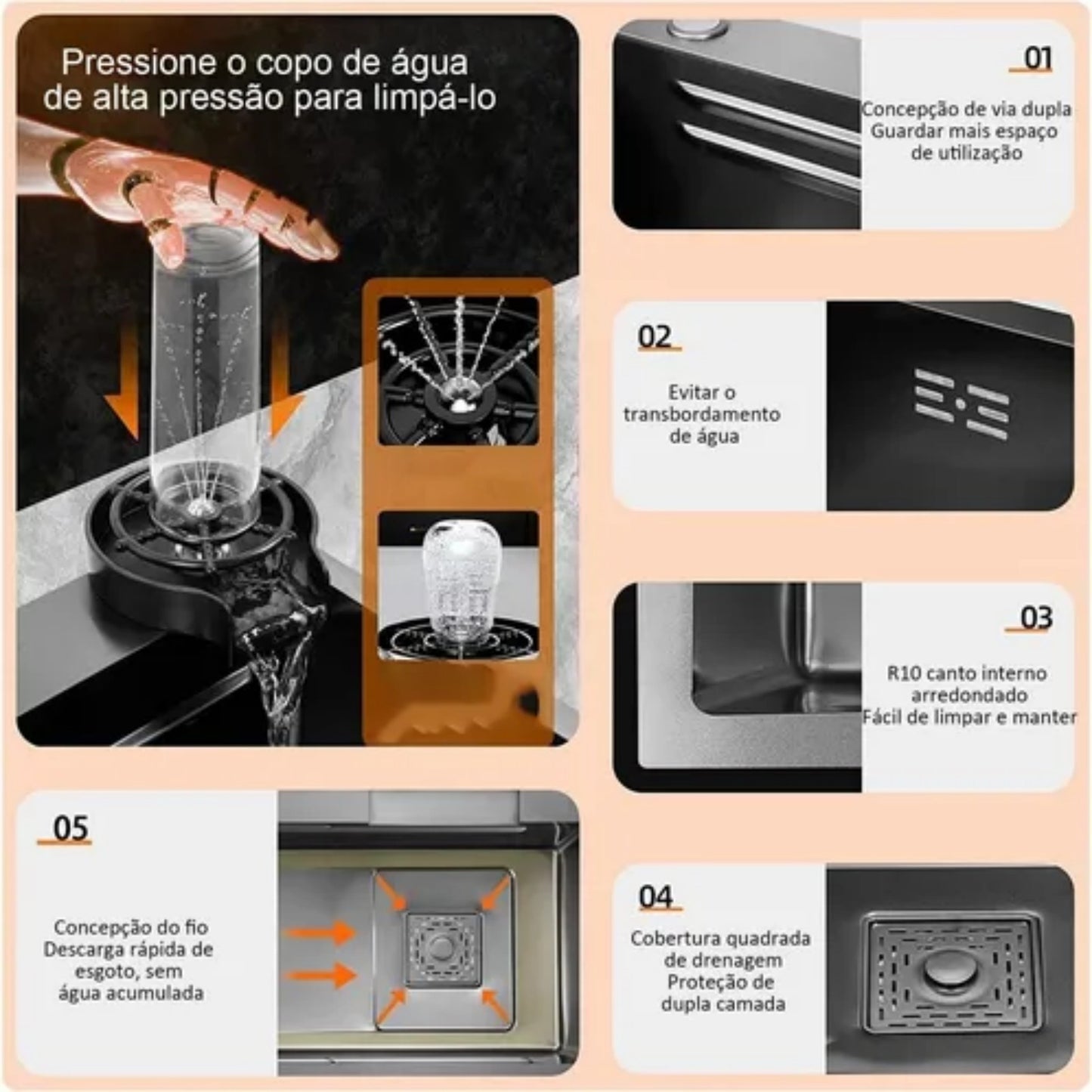 Pressione o copo de água de alta pressão para limpá-lo

01

Concepção de via dupla
Guardar mais espaço de utilização

02

Evitar o transbordamento de água

03

R10 canto interno arredondado
Fácil de limpar e manter

05

Concepção do fio
Descarga rápida de esgoto, sem água acumulada

04

Cobertura quadrada de drenagem
Proteção de dupla camada