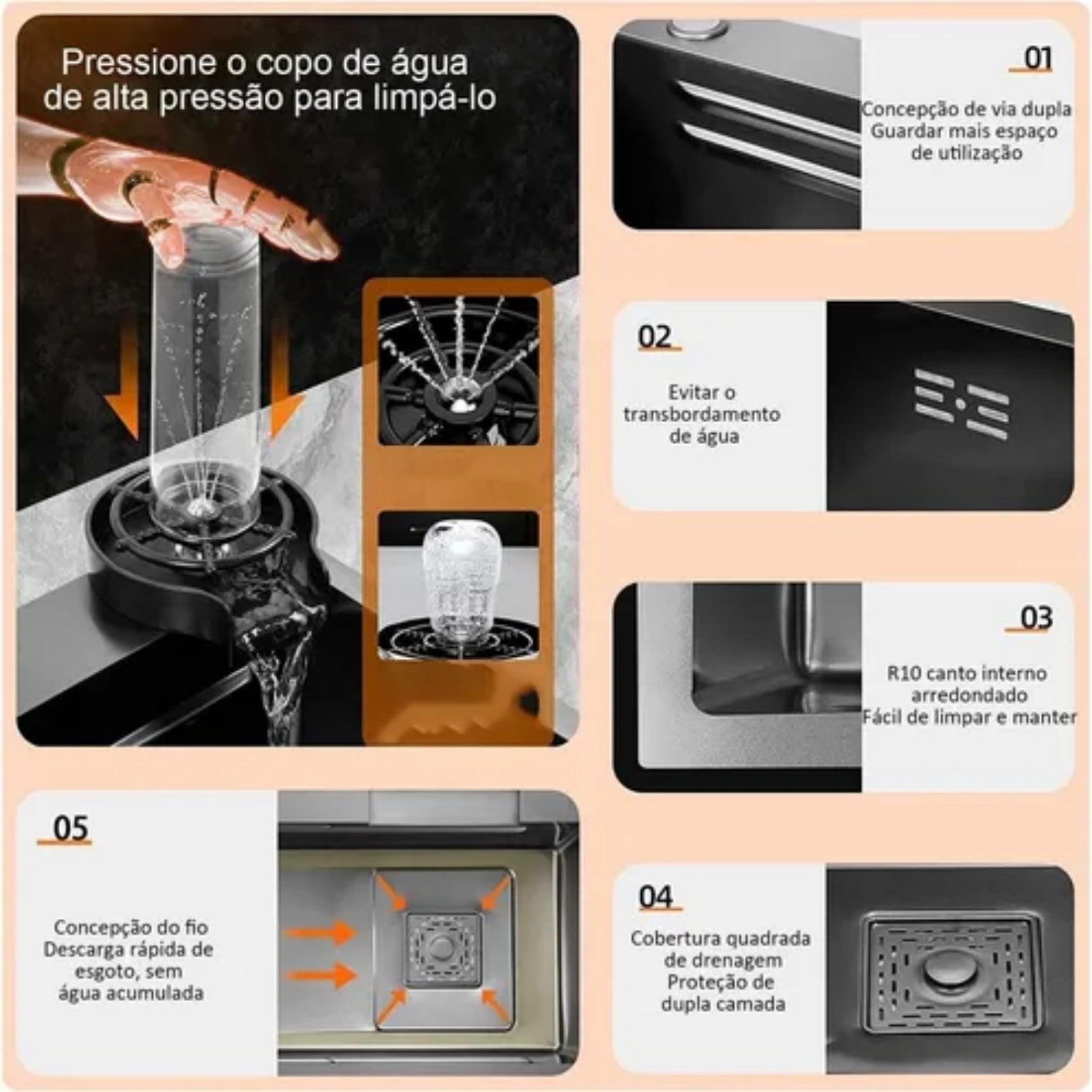 Pressione o copo de água de alta pressão para limpá-lo

01

Concepção de via dupla
Guardar mais espaço de utilização

02

Evitar o transbordamento de água

03

R10 canto interno arredondado
Fácil de limpar e manter

05

Concepção do fio
Descarga rápida de esgoto, sem água acumulada

04

Cobertura quadrada de drenagem
Proteção de dupla camada